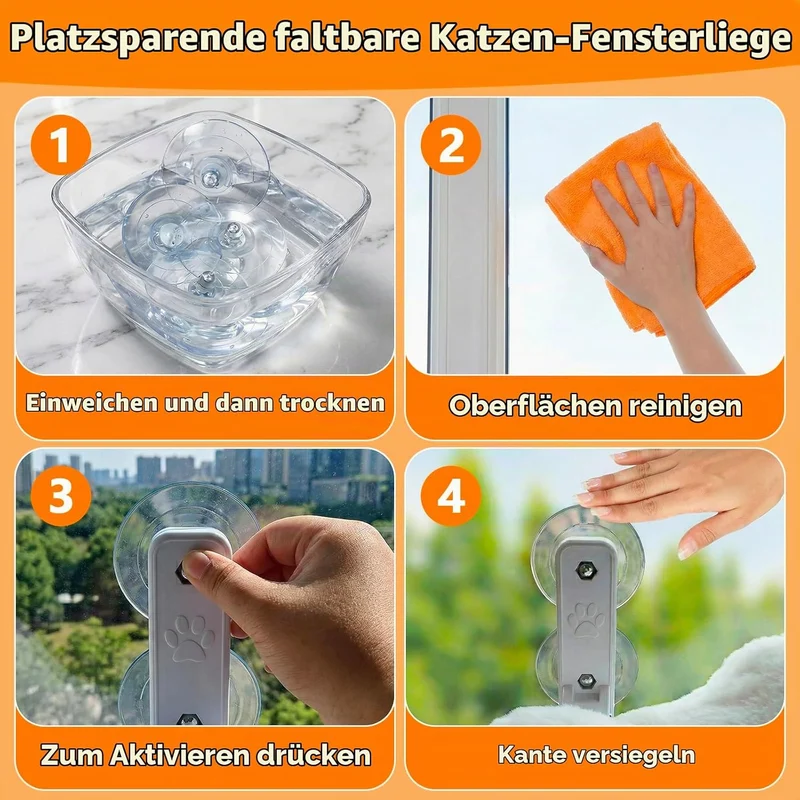 Platzsparende faltbare Katzen-Fensterliege

1

Einweichen und dann trocknen

2

Oberflächen reinigen

3

Zum Aktivieren drücken

4

Kante versiegeln