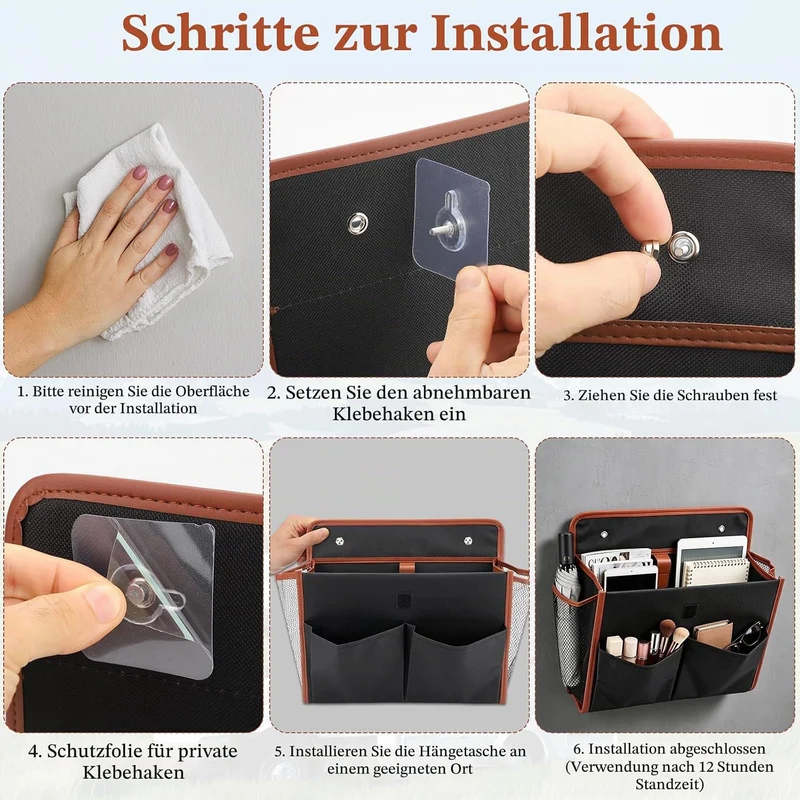 Schritte zur Installation

1. Bitte reinigen Sie die Oberfläche vor der Installation

2. Setzen Sie den abnehmbaren Klebehaken ein

3. Ziehen Sie die Schrauben fest

4. Schutzfolie für private Klebehaken

5. Installieren Sie die Hängetasche an einem geeigneten Ort

6. Installation abgeschlossen (Verwendung nach 12 Stunden Standzeit)